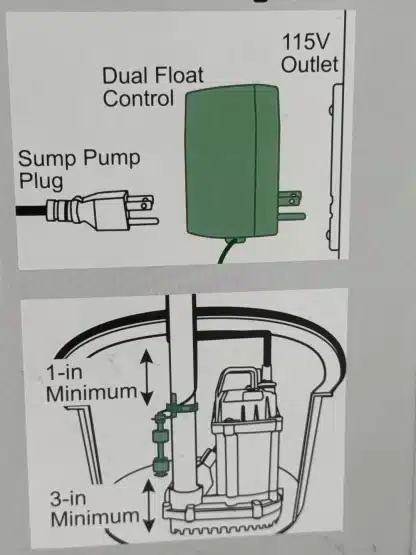 115V
Outlet

Dual Float
Control

Sump Pump
Plug

1-in
Minimum

3-in
Minimum